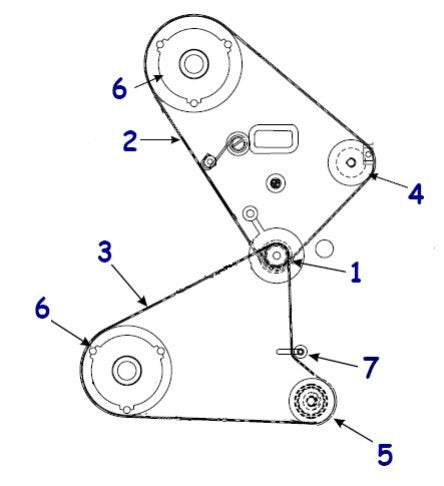 6
2
4
3
1
6
7
5