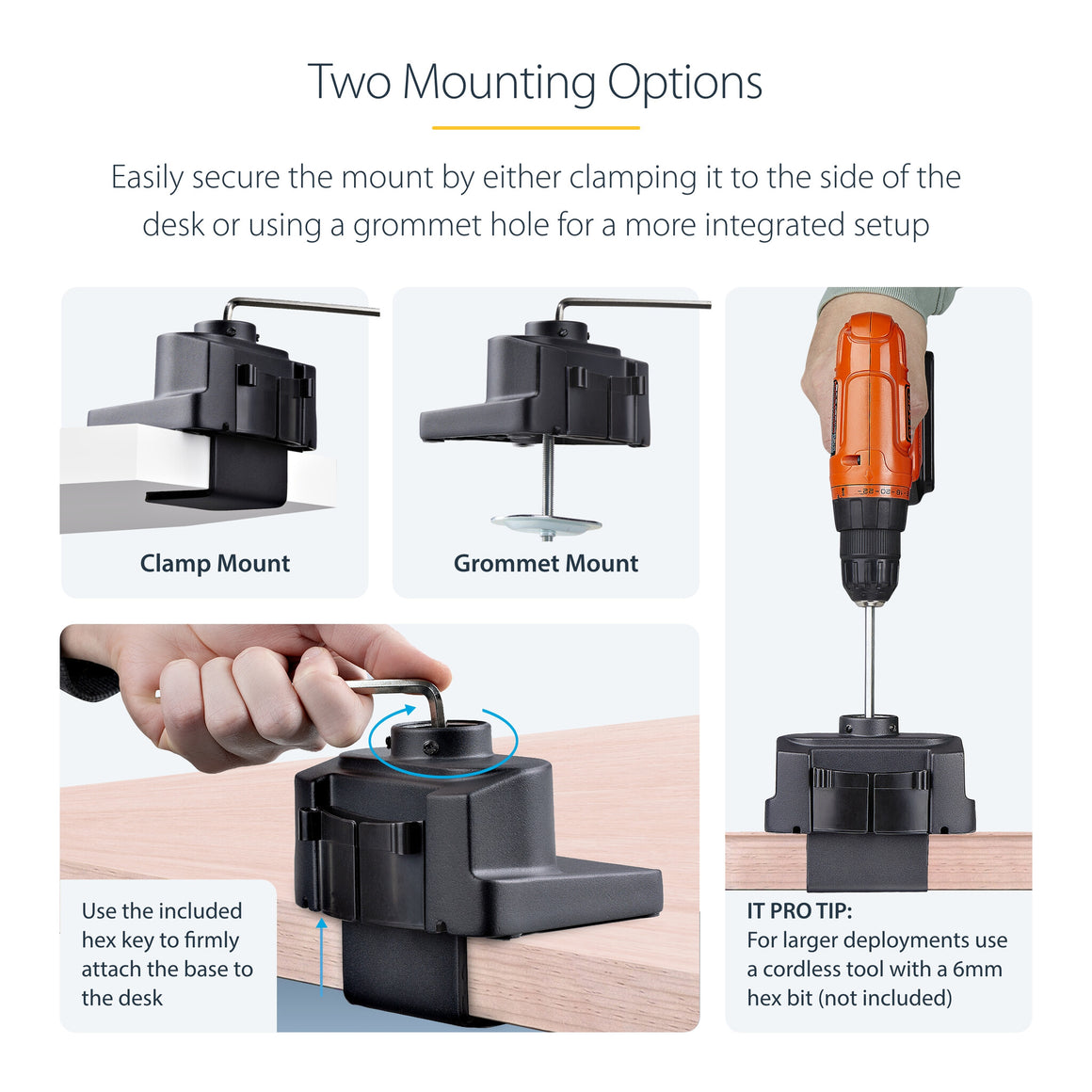 Two Mounting Options

Easily secure the mount by either clamping it to the side of the desk or using a grommet hole for a more integrated setup

Clamp Mount

Grommet Mount

Use the included hex key to firmly attach the base to the desk

IT PRO TIP:
For larger deployments use a cordless tool with a 6mm hex bit (not included)