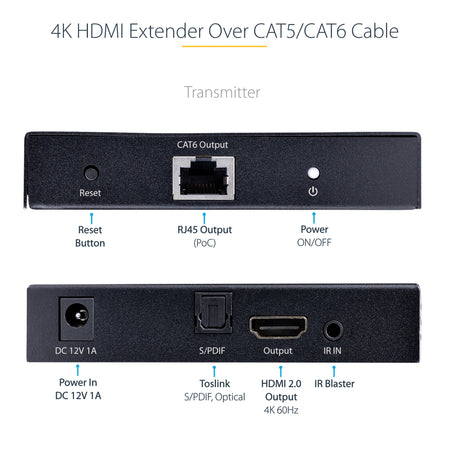 4K HDMI Extender Over CAT5/CAT6 Cable

Transmitter

CAT6 Output

Reset

Reset Button

RJ45 Output (PoC)

Power ON/OFF

DC 12V 1A

S/PDIF

Output

IR IN

Power In DC 12V 1A

Toslink S/PDIF, Optical

HDMI 2.0 Output 4K 60Hz

IR Blaster