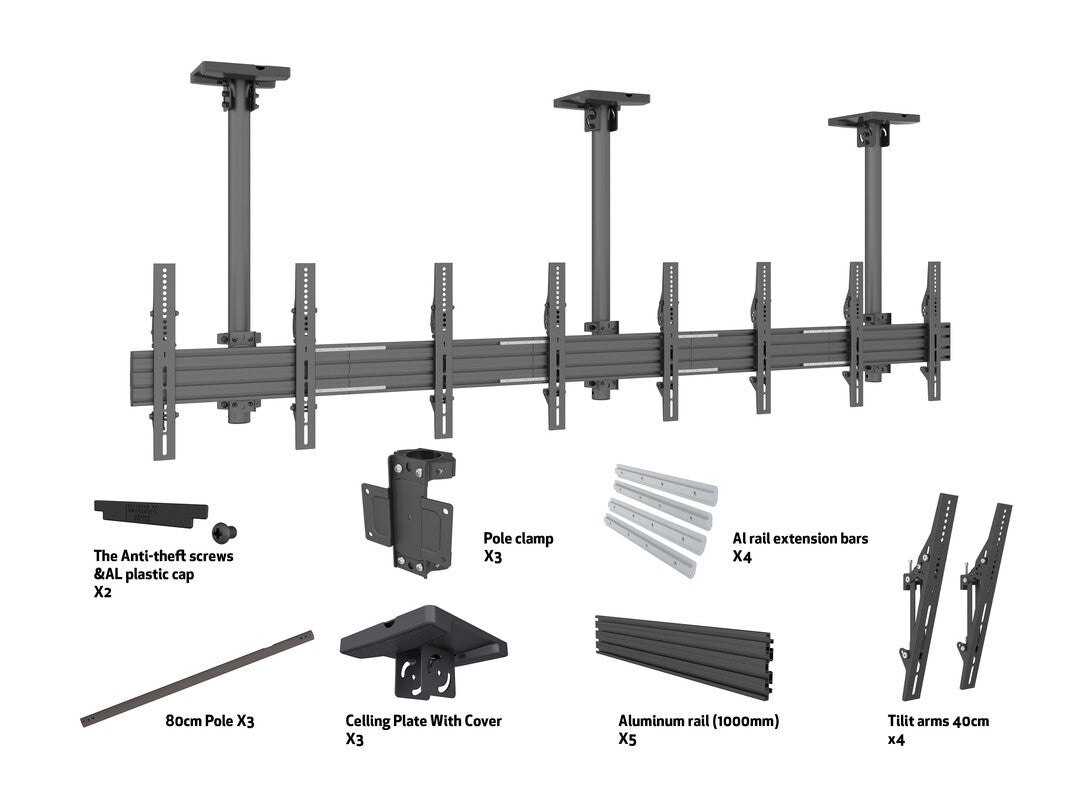 The Anti-theft screws &AL plastic cap X2

Pole clamp X3

Al rail extension bars X4

80cm Pole X3

Celling Plate With Cover X3

Aluminum rail (1000mm) X5

Tilit arms 40cm x4