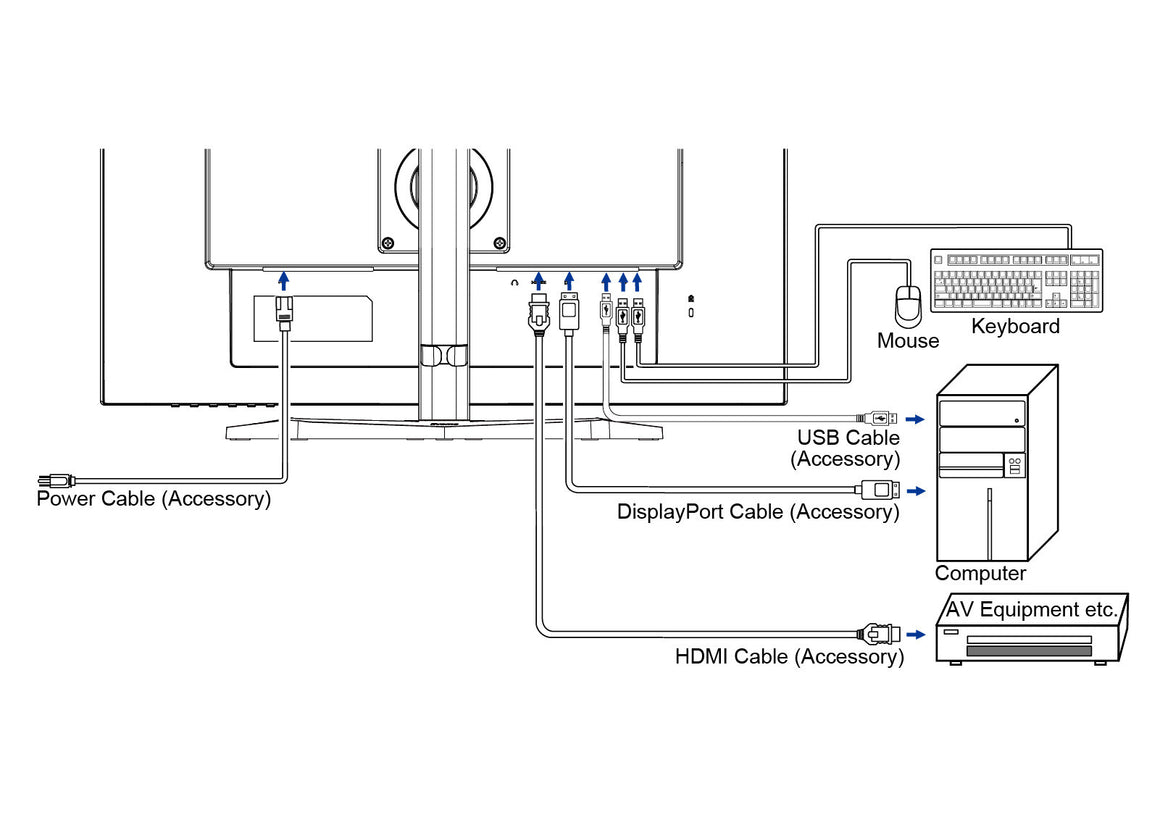 Keyboard

Mouse

USB Cable (Accessory)

Power Cable (Accessory)

DisplayPort Cable (Accessory)

Computer

AV Equipment etc.

HDMI Cable (Accessory)