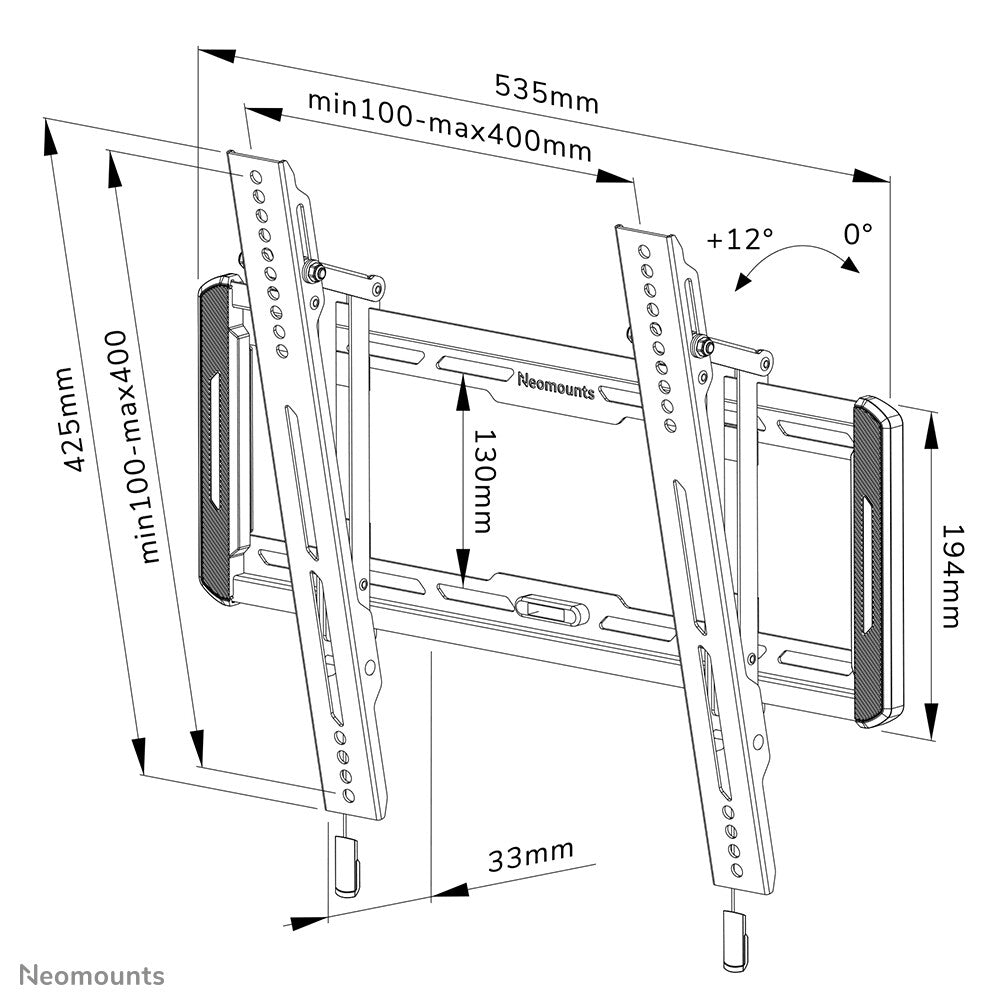 535mm
min100-max400mm
+12°
0°
425mm
min100-max400
Neomounts
130mm
194mm
33mm
Neomounts