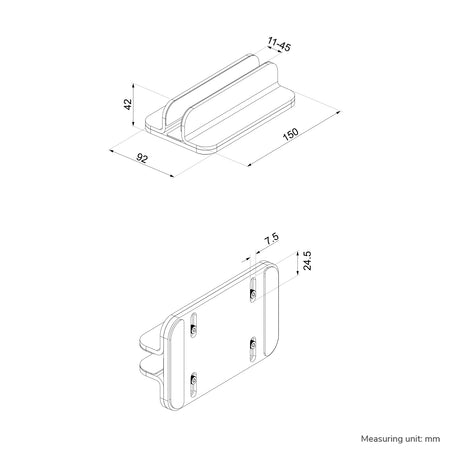 11-45

42

150

92

7.5

24.5

Measuring unit: mm