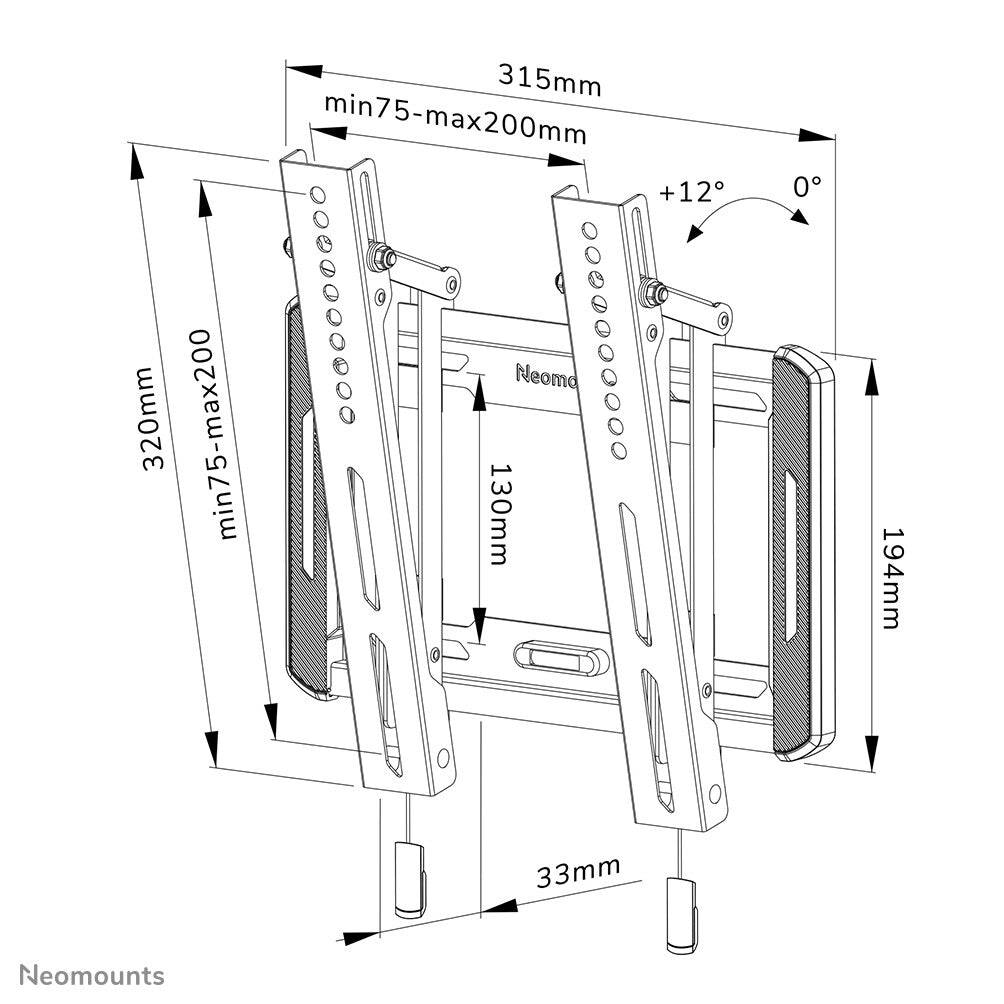 315mm

min75-max200mm

+12°

0°

320mm

min75-max200

Neomo

130mm

194mm

33mm

Neomounts