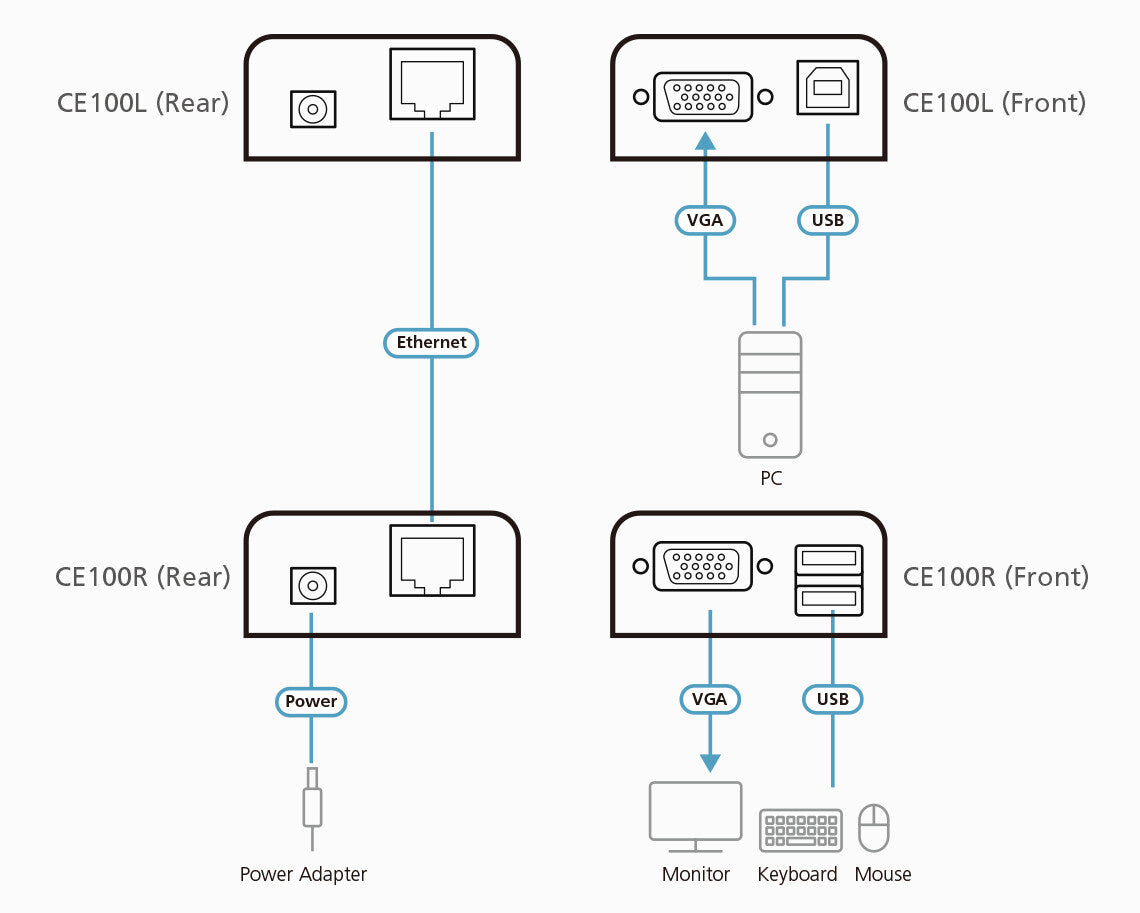 CE100L (Rear)

CE100L (Front)

VGA

USB

Ethernet

PC

CE100R (Rear)

CE100R (Front)

Power

VGA

USB

Power Adapter

Monitor

Keyboard

Mouse